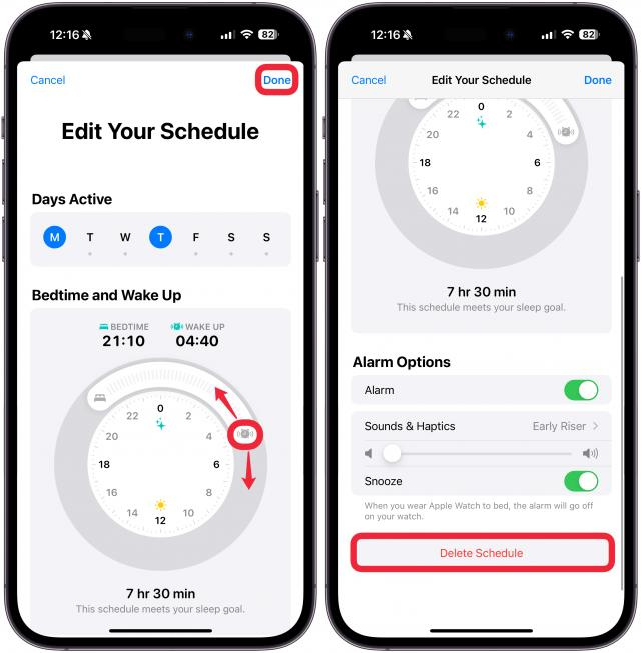 12:16 82

Cancel Done

Edit Your Schedule

Days Active

M T W T F S S

Bedtime and Wake Up

BEDTIME 21:10 WAKE UP 04:40

0 2 4 6 8 10 12 14 16 18 20 22

7 hr 30 min
This schedule meets your sleep goal.

12:16 82

Cancel Edit Your Schedule Done

0 2 4 6 8 10 12 14 16 18 20 22

7 hr 30 min
This schedule meets your sleep goal.

Alarm Options

Alarm

Sounds & Haptics Early Riser

Snooze

When you wear Apple Watch to bed, the alarm will go off on your watch.

Delete Schedule