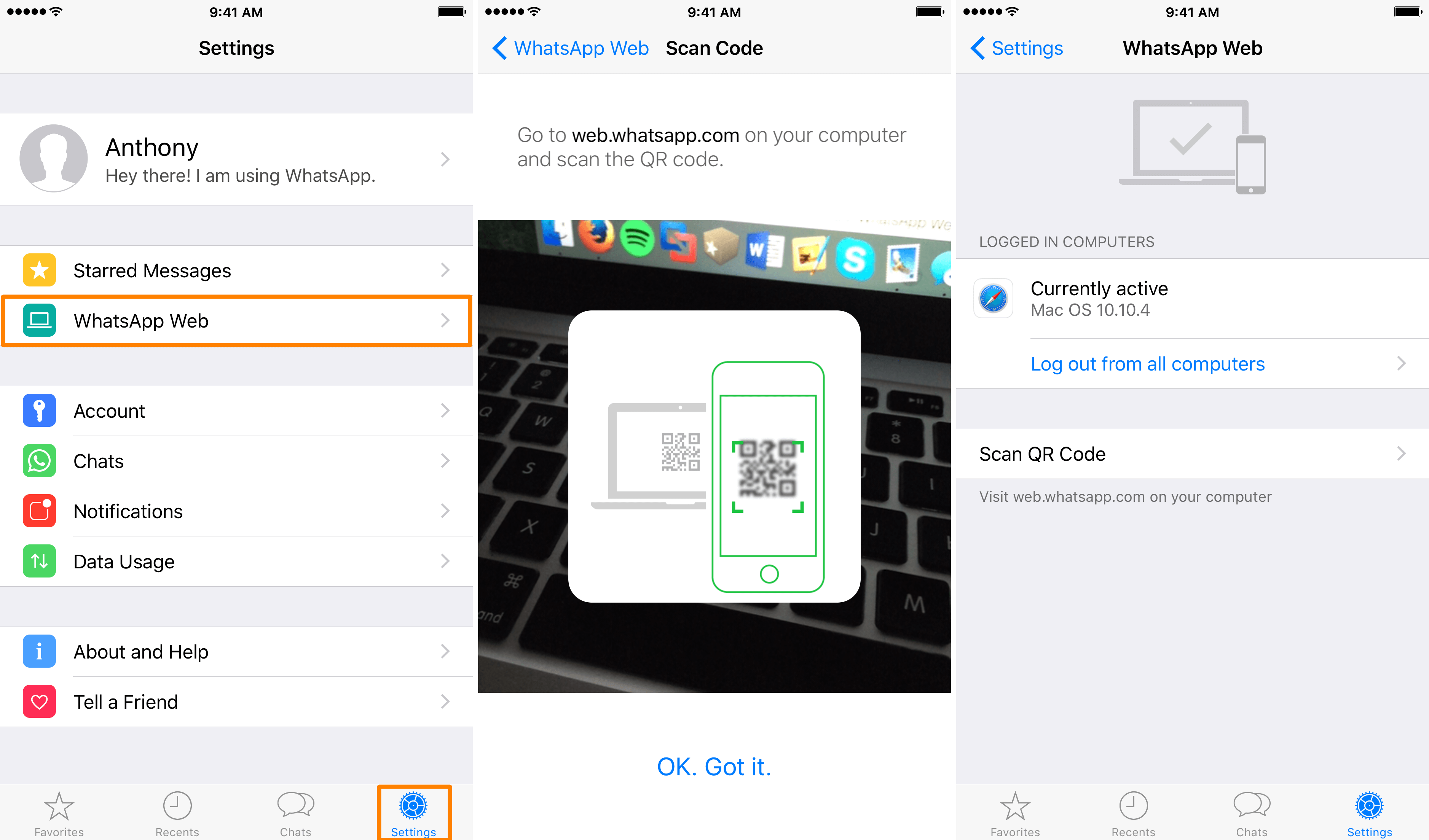 9:41 AM

Settings

Anthony
Hey there! I am using WhatsApp.

Starred Messages

WhatsApp Web

Account

Chats

Notifications

Data Usage

About and Help

Tell a Friend

Favorites Recents Chats Settings

9:41 AM

WhatsApp Web Scan Code

Go to web.whatsapp.com on your computer and scan the QR code.

OK. Got it.

9:41 AM

Settings WhatsApp Web

LOGGED IN COMPUTERS

Currently active
Mac OS 10.10.4

Log out from all computers

Scan QR Code

Visit web.whatsapp.com on your computer

Favorites Recents Chats Settings